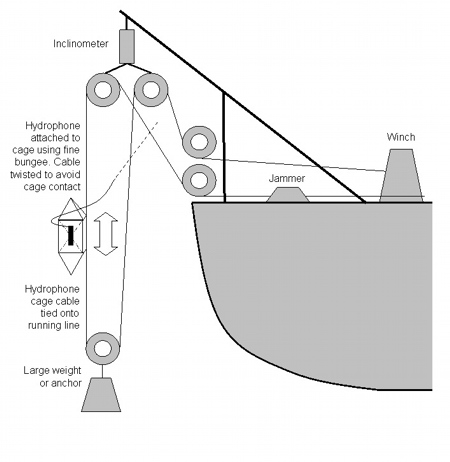 Inclinometer

Hydrophone attached to cage using fine bungee. Cable twisted to avoid cage contact

Winch

Jammer

Hydrophone cage cable tied onto running line

Large weight or anchor